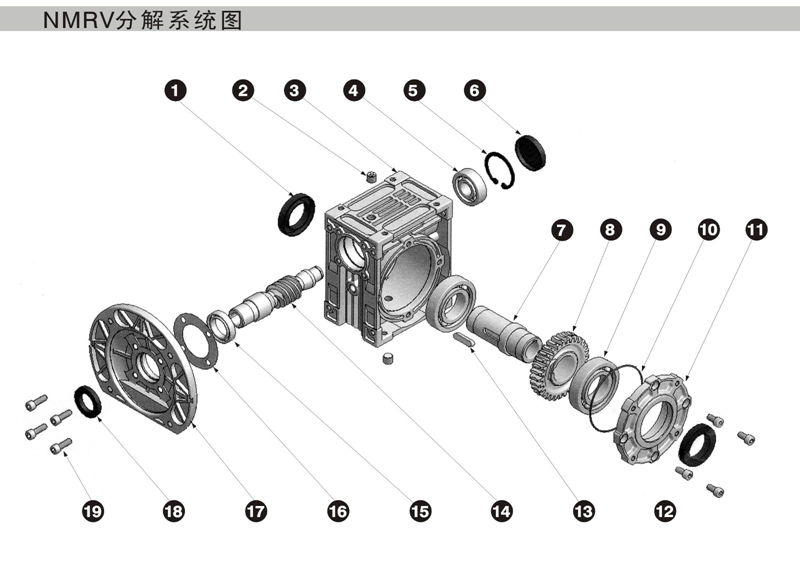 NMRV分解系统图

1 2 3 4 5 6

7 8 9 10 11

19 18 17 16 15 14 13 12