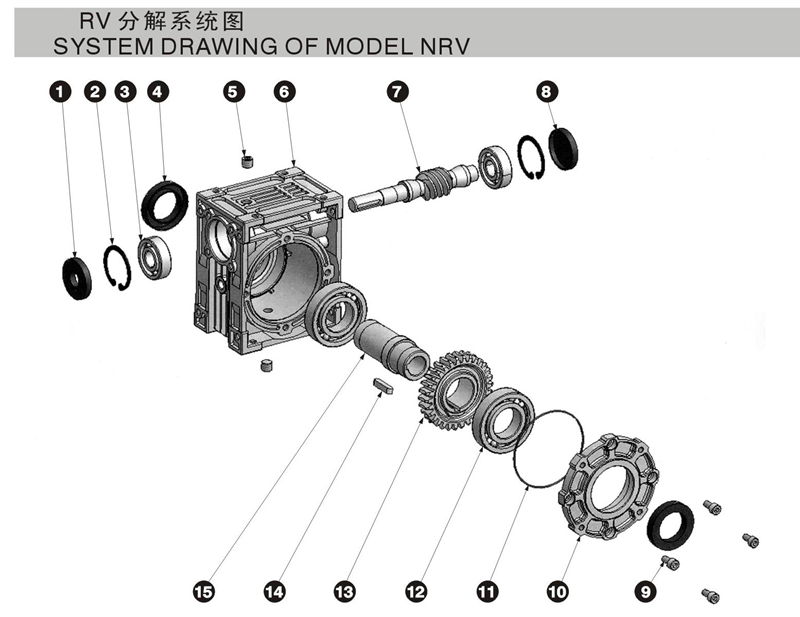 RV 分解系统图
SYSTEM DRAWING OF MODEL NRV

1 2 3 4 5 6 7 8

15 14 13 12 11 10 9