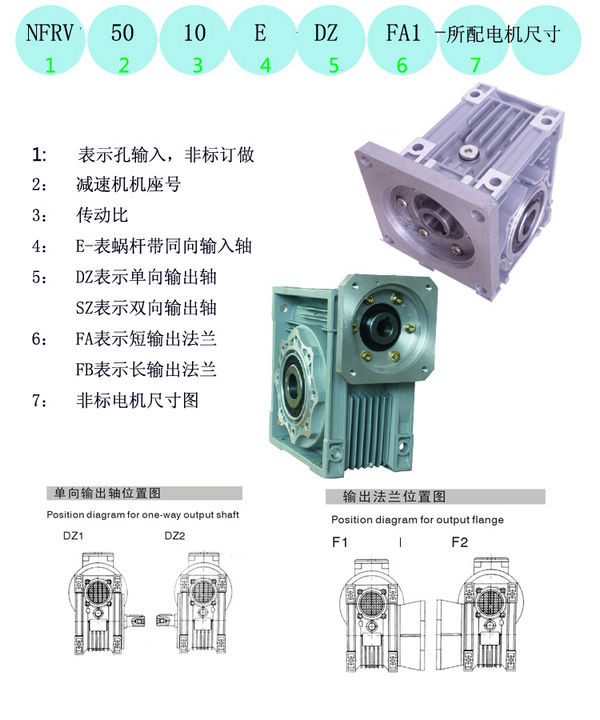 NFRV 50 10 E DZ FA1 -所配电机尺寸
1 2 3 4 5 6 7

1: 表示孔输入，非标订做
2: 减速机机座号
3: 传动比
4: E-表蜗杆带同向输入轴
5: DZ表示单向输出轴
SZ表示双向输出轴
6: FA表示短输出法兰
FB表示长输出法兰
7: 非标电机尺寸图

单向输出轴位置图
Position diagram for one-way output shaft
DZ1 DZ2

输出法兰位置图
Position diagram for output flange
F1 F2